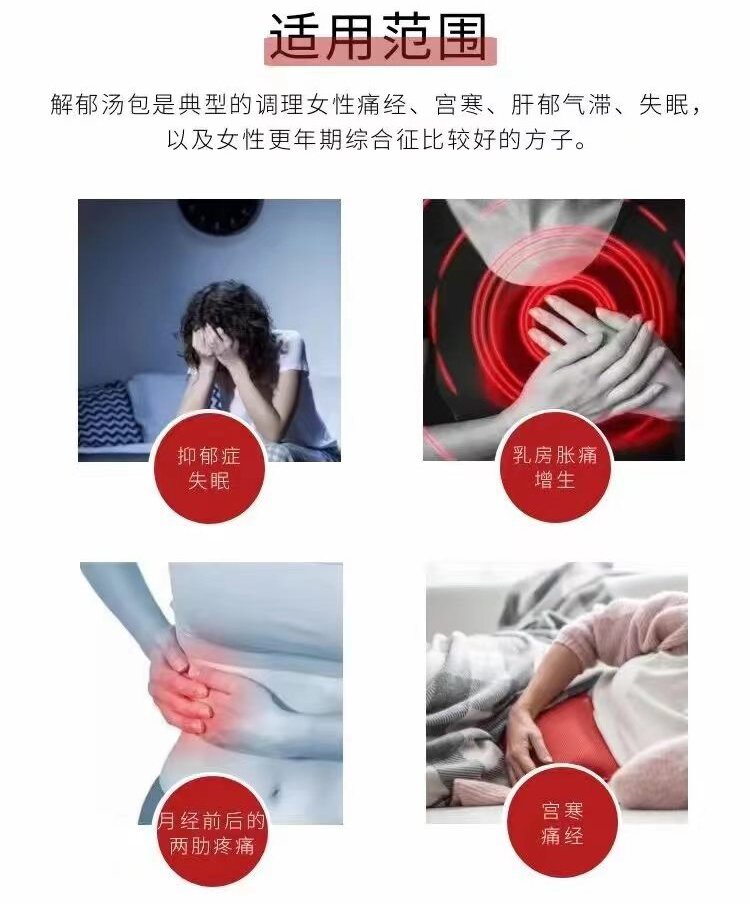 适用范围

解郁汤包是典型的调理女性痛经、宫寒、肝郁气滞、失眠，以及女性更年期综合征比较好的方子。

抑郁症
失眠

乳房胀痛
增生

月经前后的
两肋疼痛

宫寒
痛经